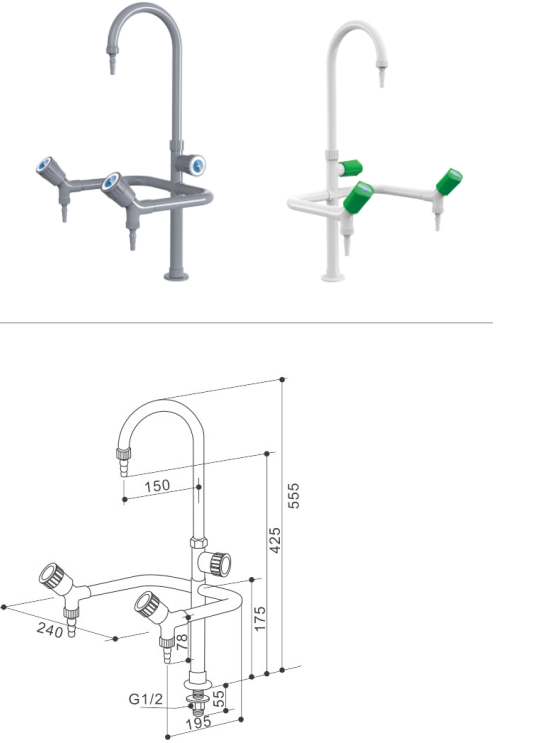 150
555
425
175
240
78
G1/2
55
195